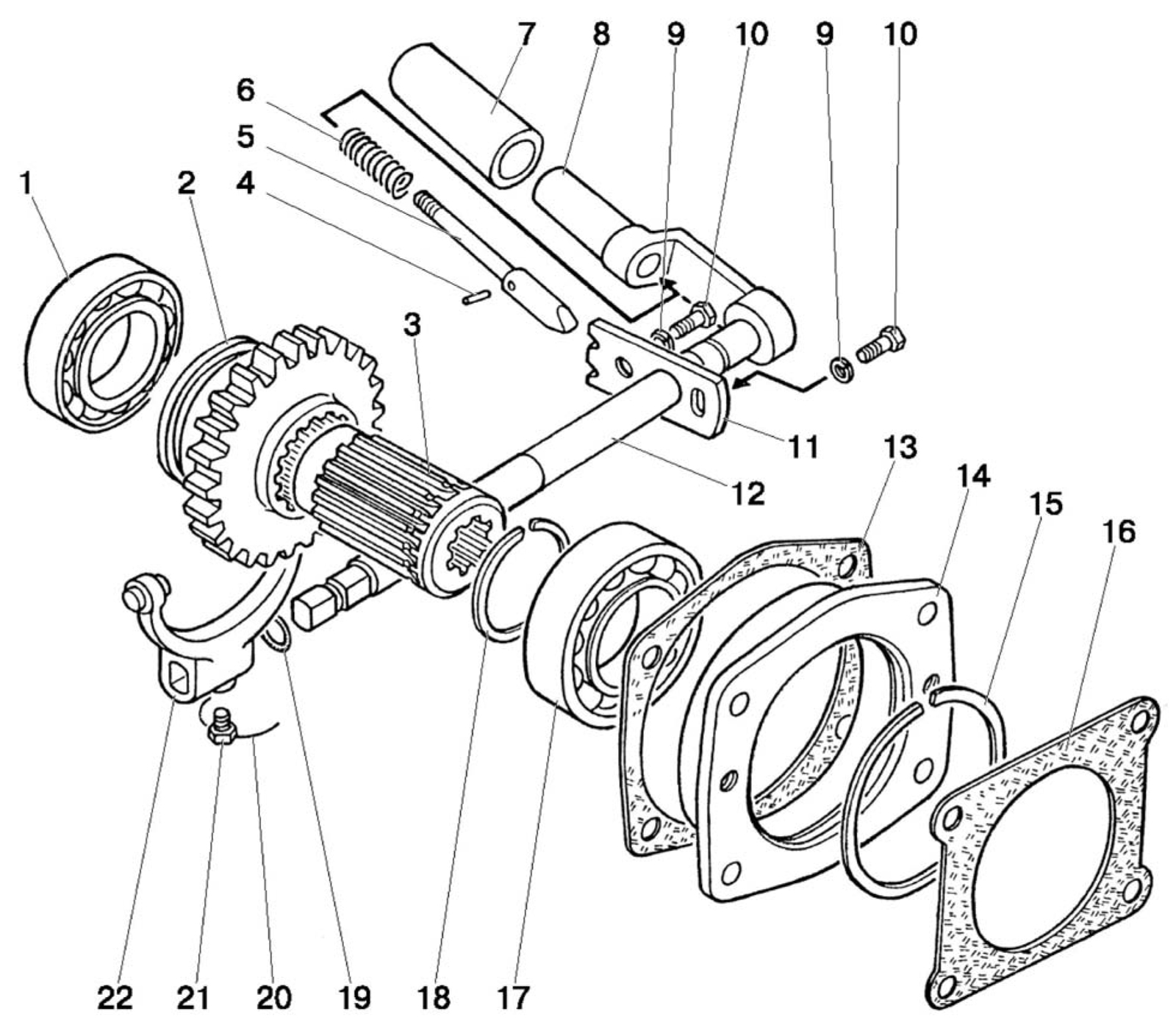 7 8 9 10 9 10
6
5
1 2 4
3
11
13
12
14
15
16
22 21 20 19 18 17