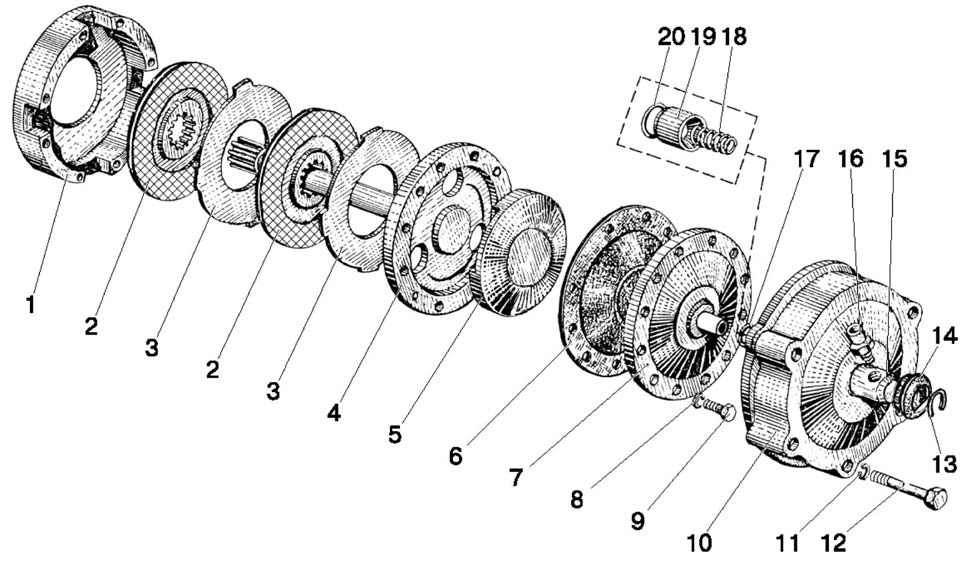 20 19 18
17
16
15
14
13
1
2
3
2
3
4
5
6
7
8
9
10
11
12