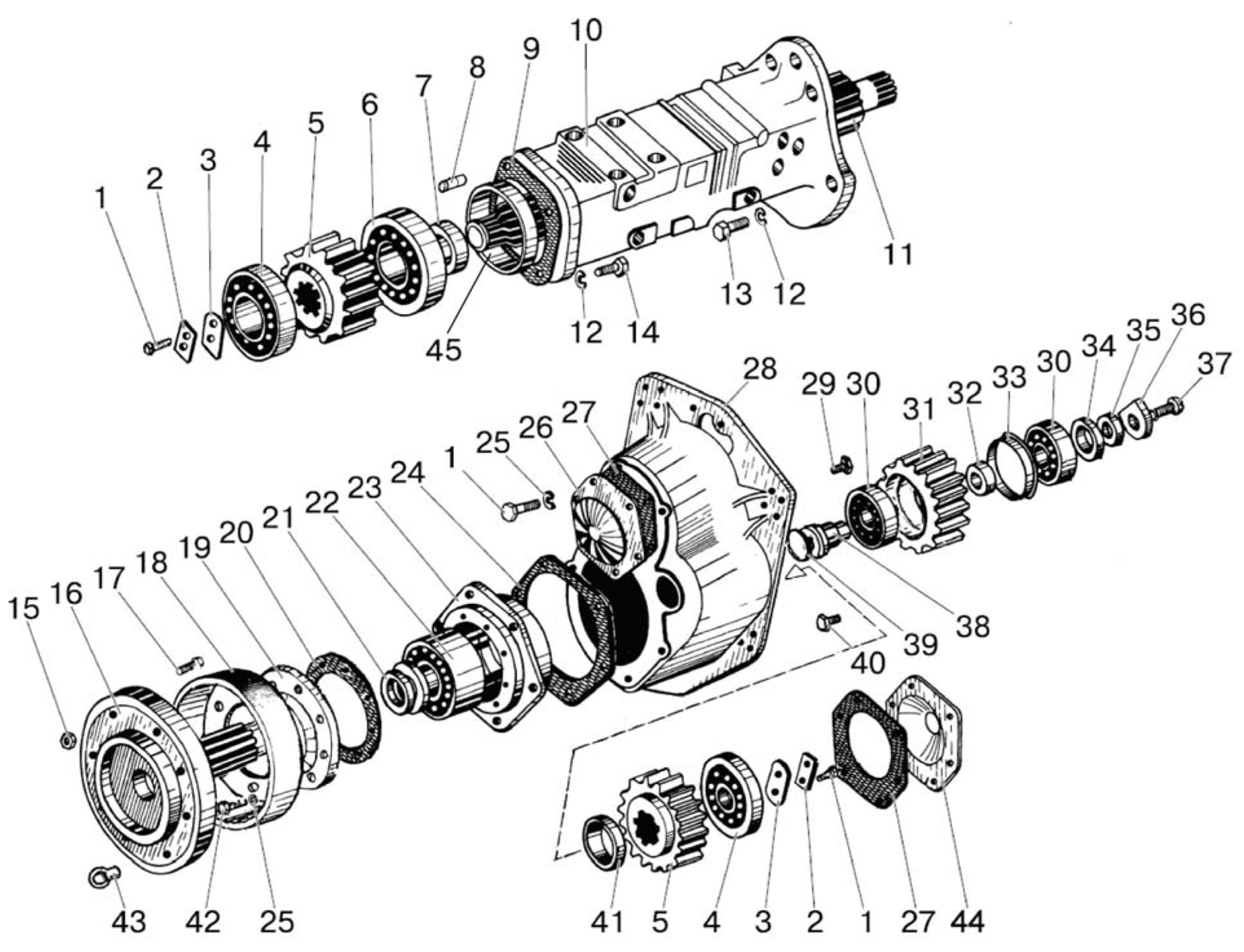 10
9
8
7
6
5
4
3
2
1
11
13
12
12
14
45
28
29
30
31
32
33
30
34
35
36
37
27
26
25
1
24
23
22
21
20
19
18
17
16
15
38
39
40
43
42
25
41
5
4
3
2
1
27
44