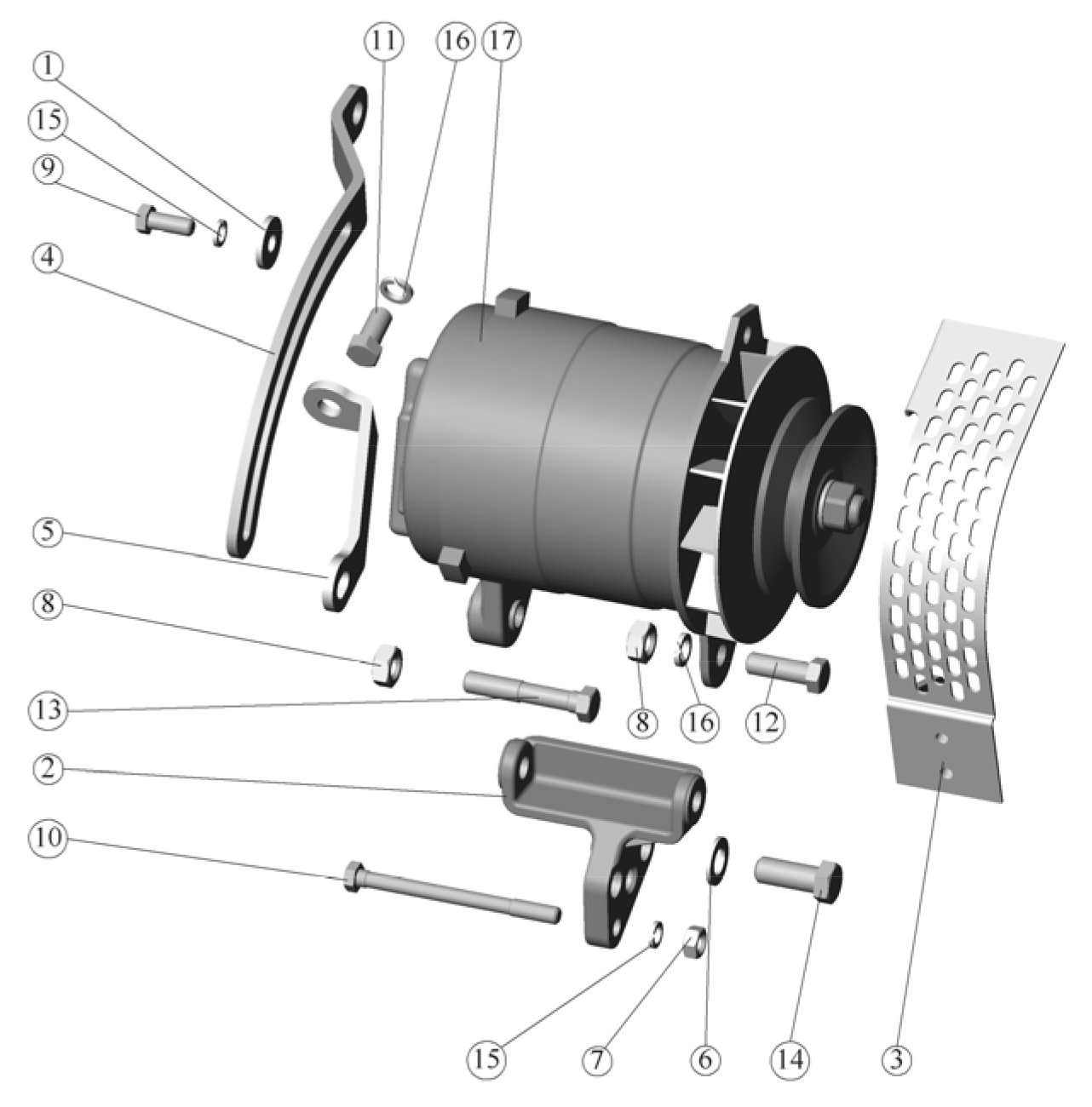 11
16
17
1
15
9
4
5
8
13
8
16
12
2
10
15
7
6
14
3